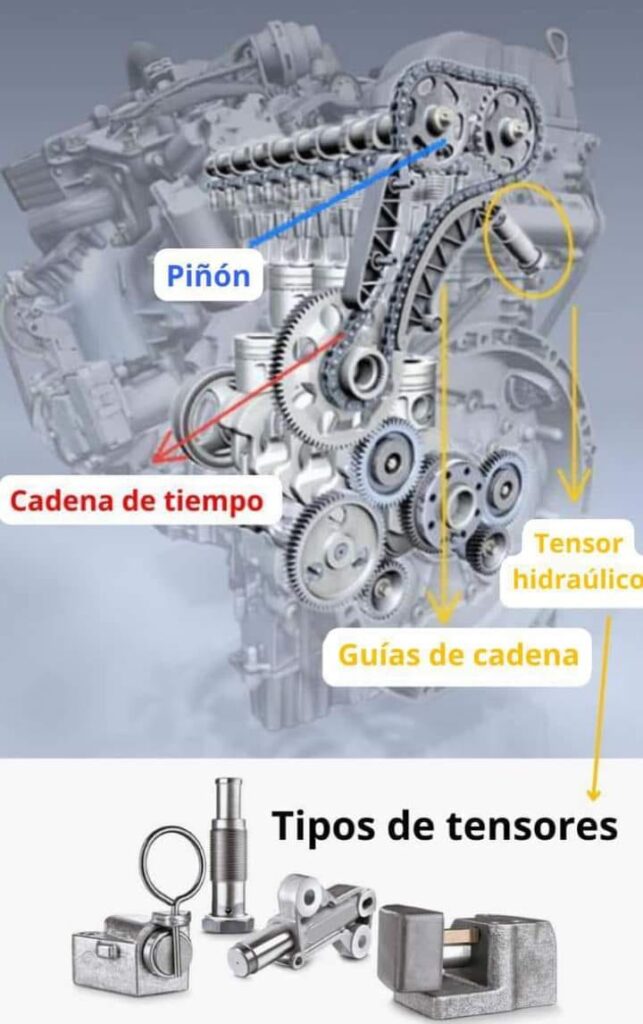 Piñón

Cadena de tiempo

Tensor hidraúlico

Guías de cadena

Tipos de tensores