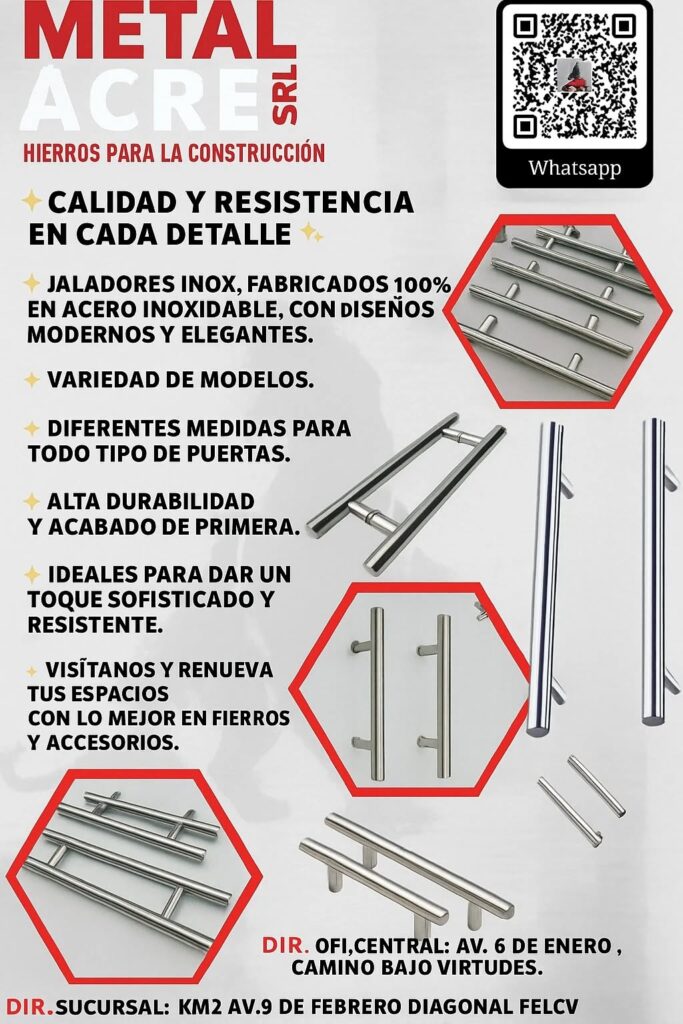 METAL
ACRE SRL
HIERROS PARA LA CONSTRUCCIÓN

Whatsapp

CALIDAD Y RESISTENCIA EN CADA DETALLE

JALADORES INOX, FABRICADOS 100% EN ACERO INOXIDABLE, CON DISEÑOS MODERNOS Y ELEGANTES.

VARIEDAD DE MODELOS.

DIFERENTES MEDIDAS PARA TODO TIPO DE PUERTAS.

ALTA DURABILIDAD Y ACABADO DE PRIMERA.

IDEALES PARA DAR UN TOQUE SOFISTICADO Y RESISTENTE.

VISÍTANOS Y RENUEVA TUS ESPACIOS CON LO MEJOR EN FIERROS Y ACCESORIOS.

DIR. OFI,CENTRAL: AV. 6 DE ENERO , CAMINO BAJO VIRTUDES.

DIR.SUCURSAL: KM2 AV.9 DE FEBRERO DIAGONAL FELCV